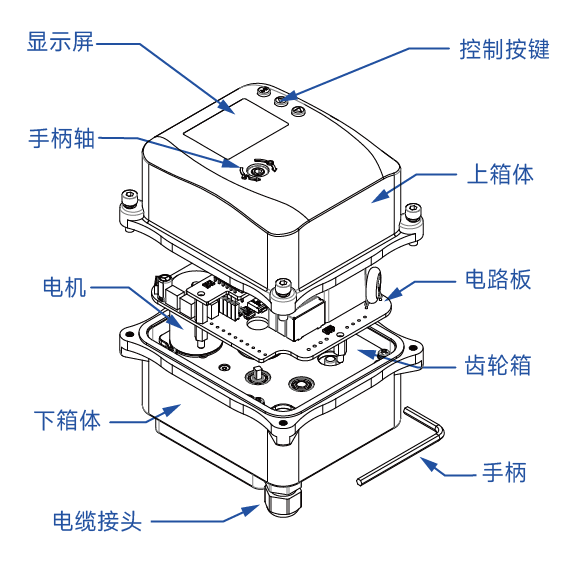 显示屏

控制按键

手柄轴

上箱体

电机

电路板

齿轮箱

下箱体

手柄

电缆接头