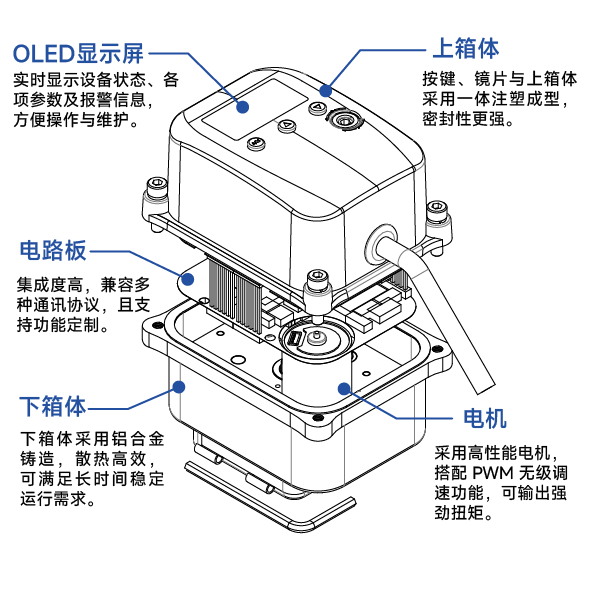 OLED显示屏

实时显示设备状态、各项参数及报警信息，方便操作与维护。

上箱体

按键、镜片与上箱体采用一体注塑成型，密封性更强。

电路板

集成度高，兼容多种通讯协议，且支持功能定制。

下箱体

下箱体采用铝合金铸造，散热高效，可满足长时间稳定运行需求。

电机

采用高性能电机，搭配 PWM 无级调速功能，可输出强劲扭矩。