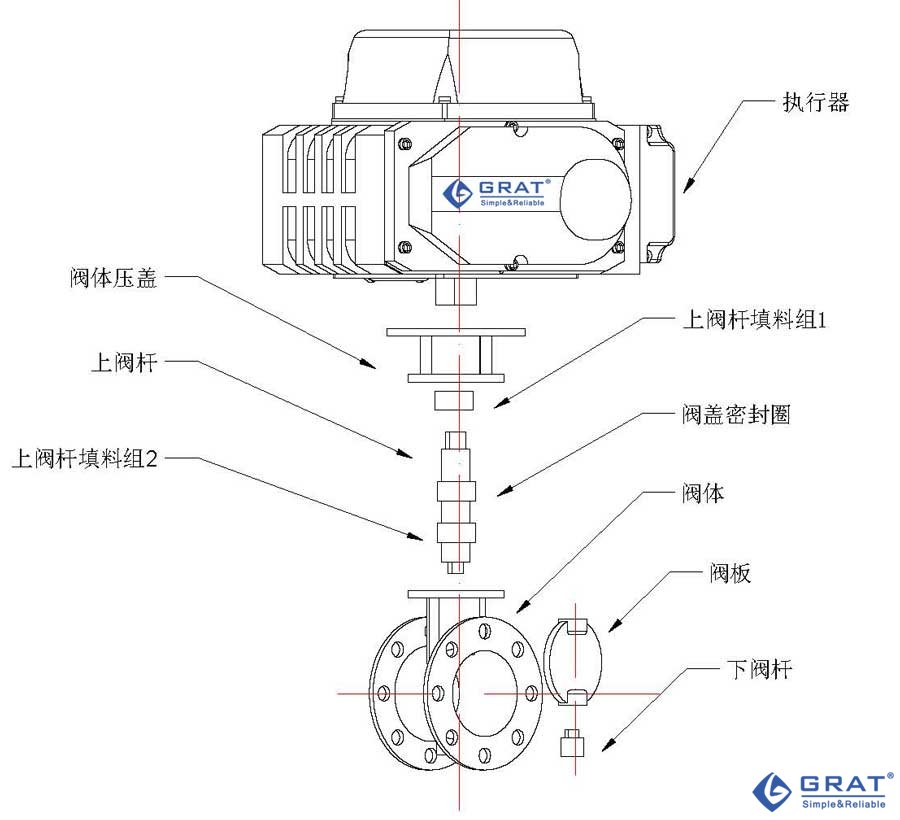 执行器

GRAT®
Simple&Reliable

阀体压盖

上阀杆填料组1

上阀杆

阀盖密封圈

上阀杆填料组2

阀体

阀板

下阀杆

GRAT®
Simple&Reliable