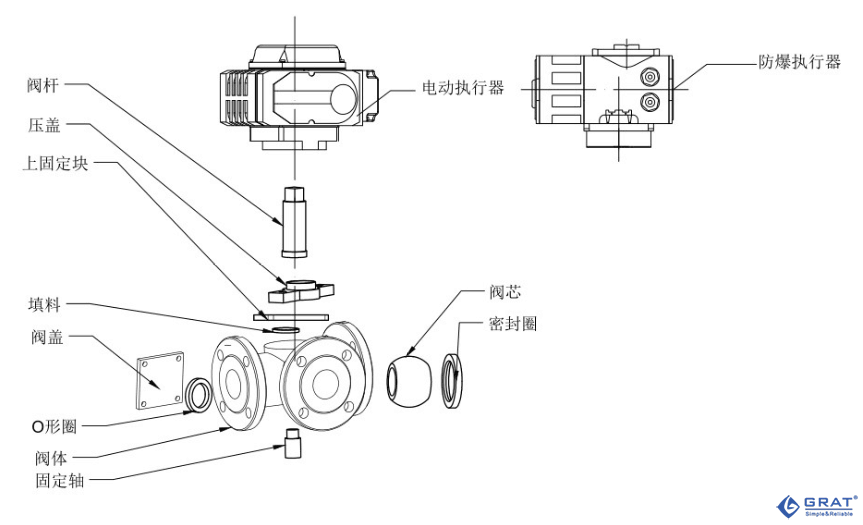 阀杆
压盖
上固定块
填料
阀盖
O形圈
阀体
固定轴
电动执行器
防爆执行器
阀芯
密封圈
GRAT®
Simple&Reliable